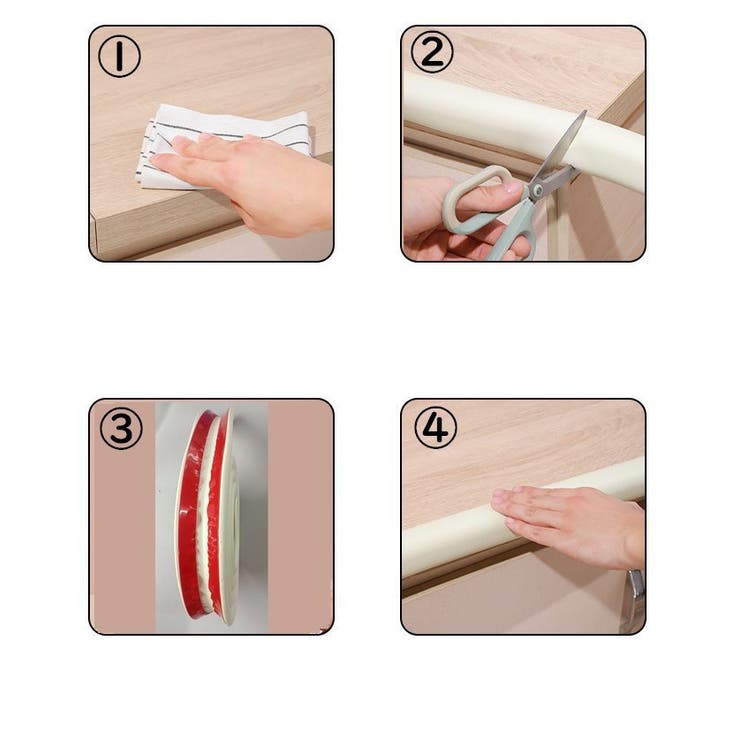 ①

②

③

④