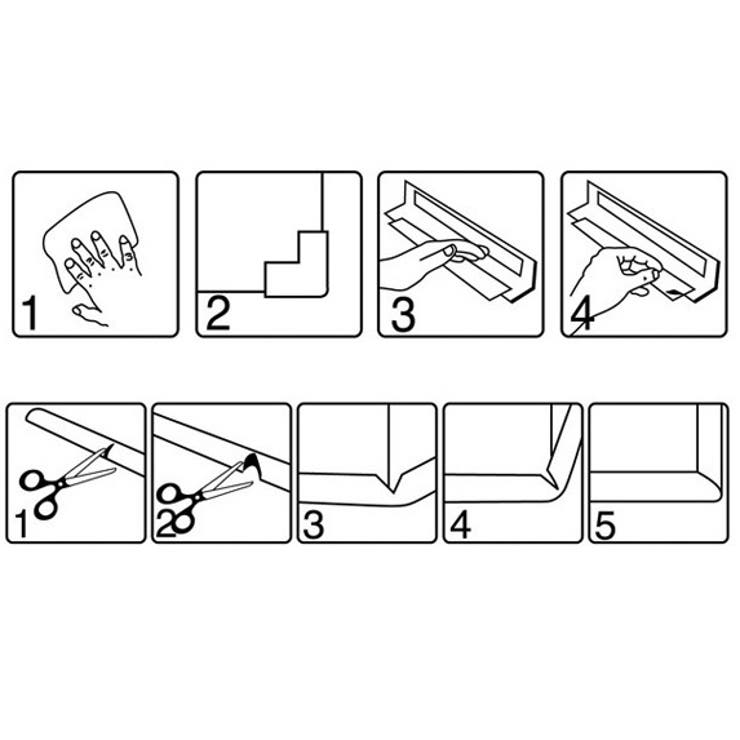 1 2 3 4

1 2 3 4 5