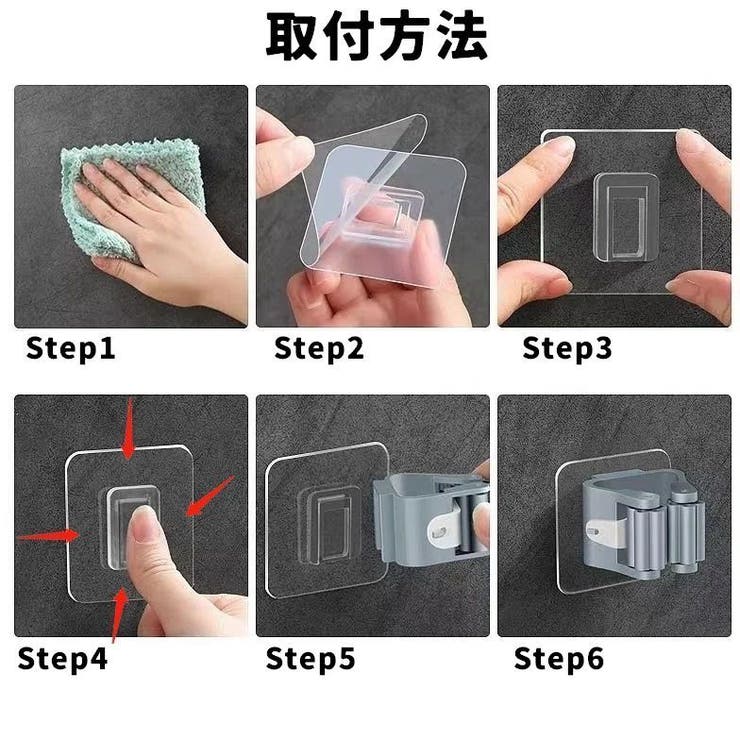 取付方法

Step1

Step2

Step3

Step4

Step5

Step6