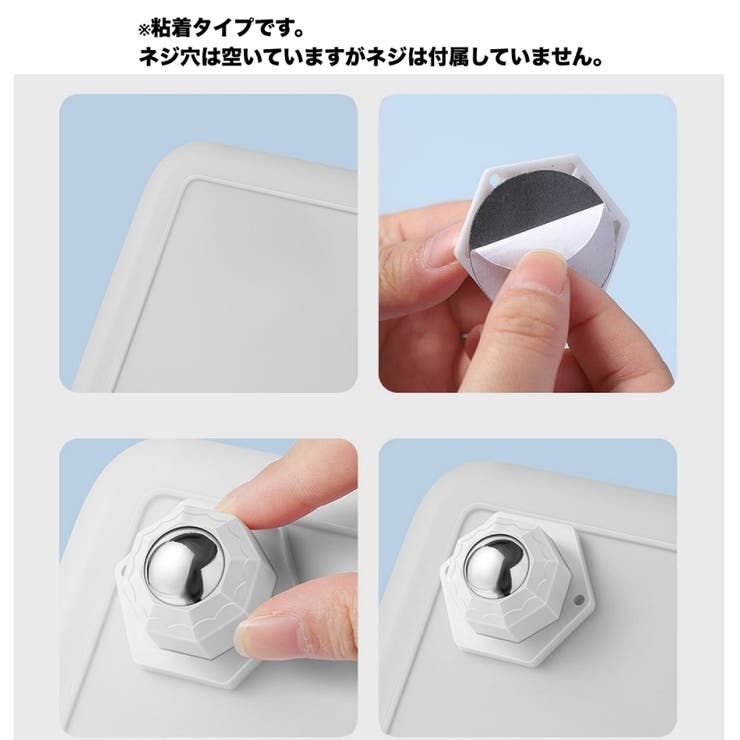 ※粘着タイプです。
ネジ穴は空いていますがネジは付属していません。