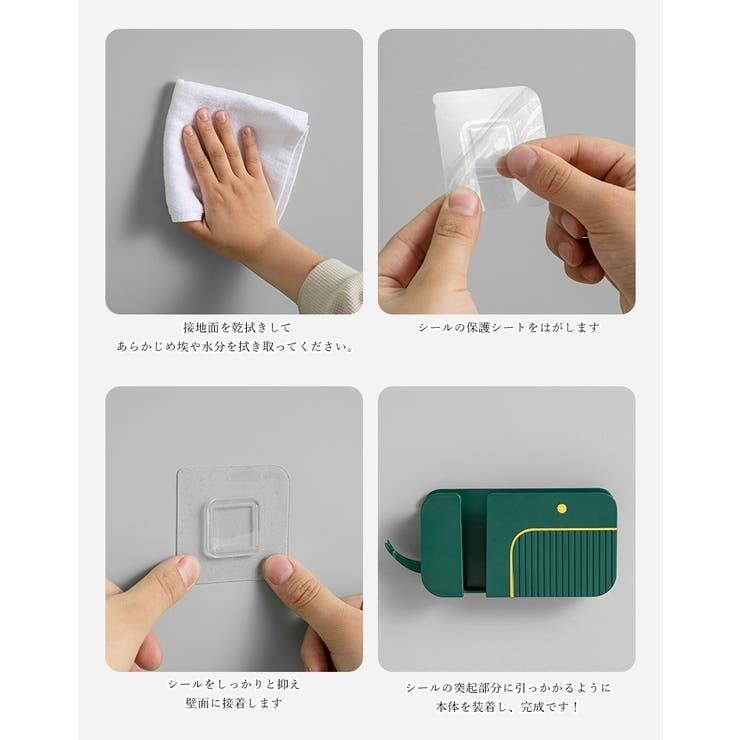 接地面を乾拭きして
あらかじめ埃や水分を拭き取ってください。

シールの保護シートをはがします

シールをしっかりと抑え
壁面に接着します

シールの突起部分に引っかかるように
本体を装着し、完成です！