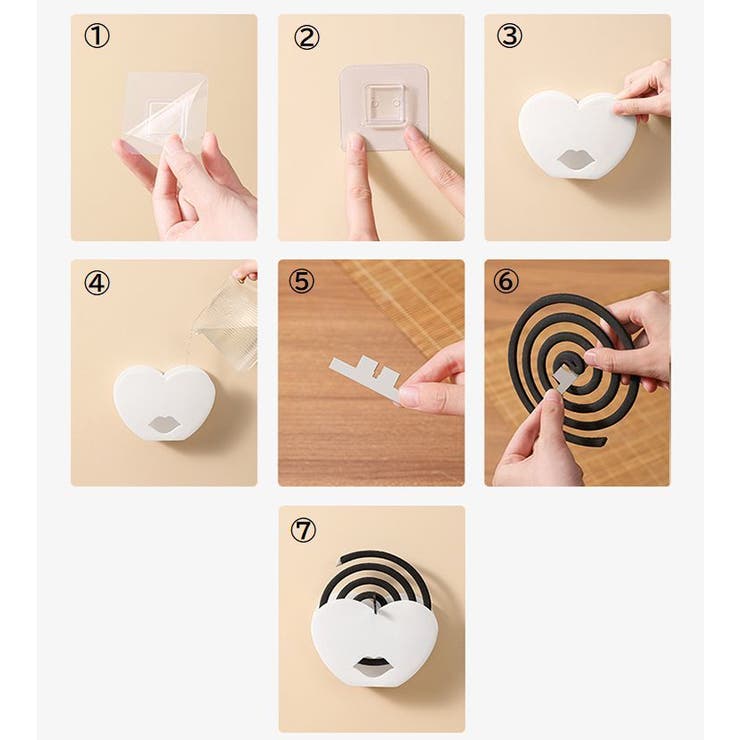 ①

②

③

④

⑤

⑥

⑦