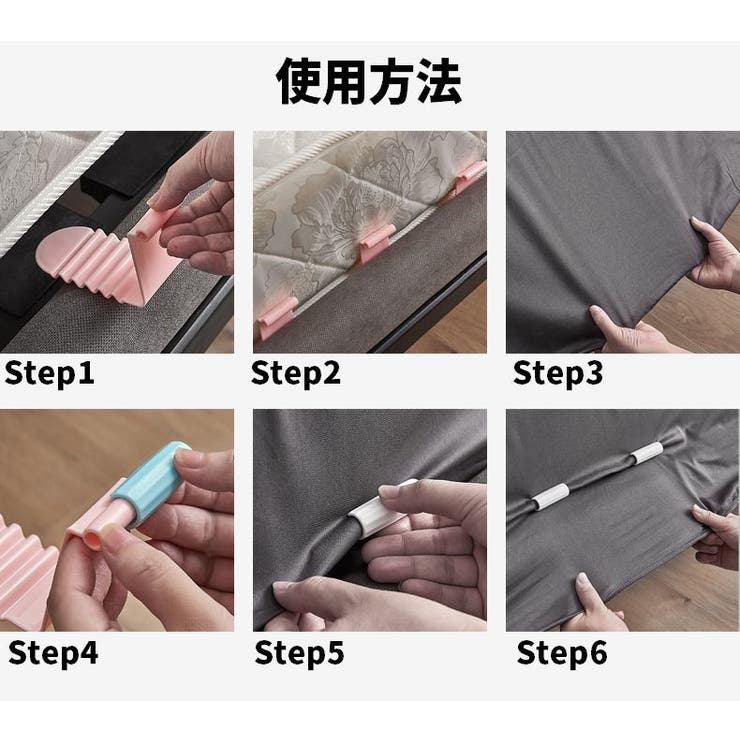 使用方法

Step1

Step2

Step3

Step4

Step5

Step6