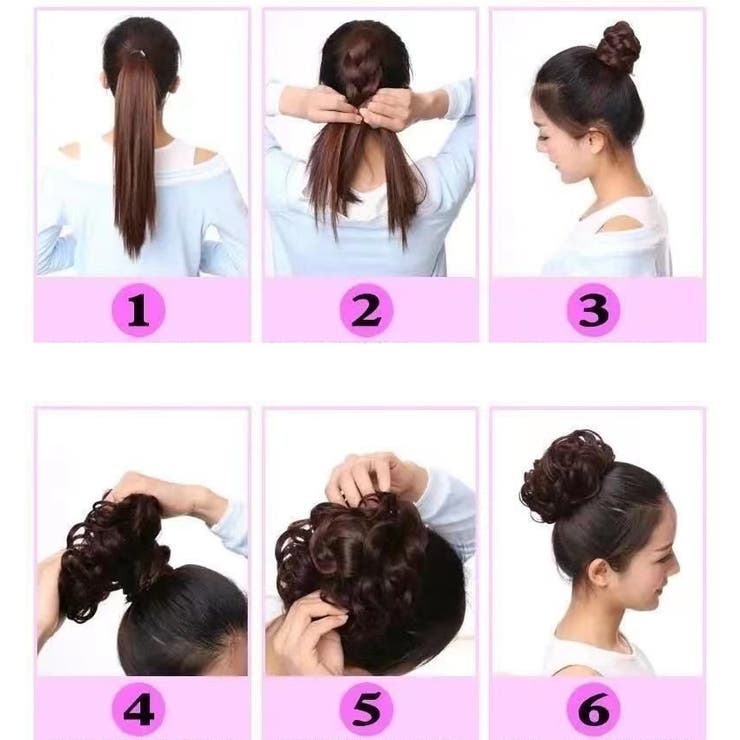 1

2

3

4

5

6