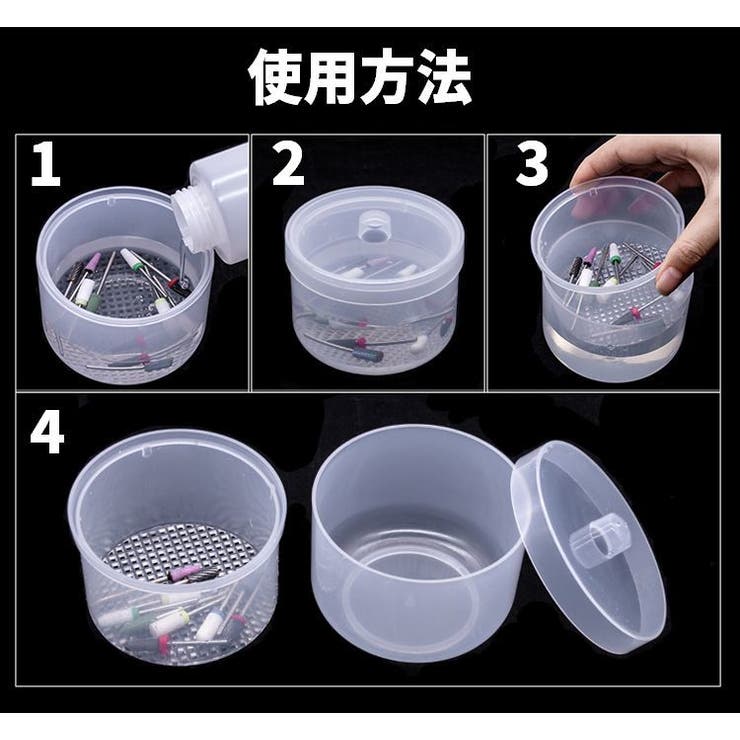 使用方法

1

2

3

4