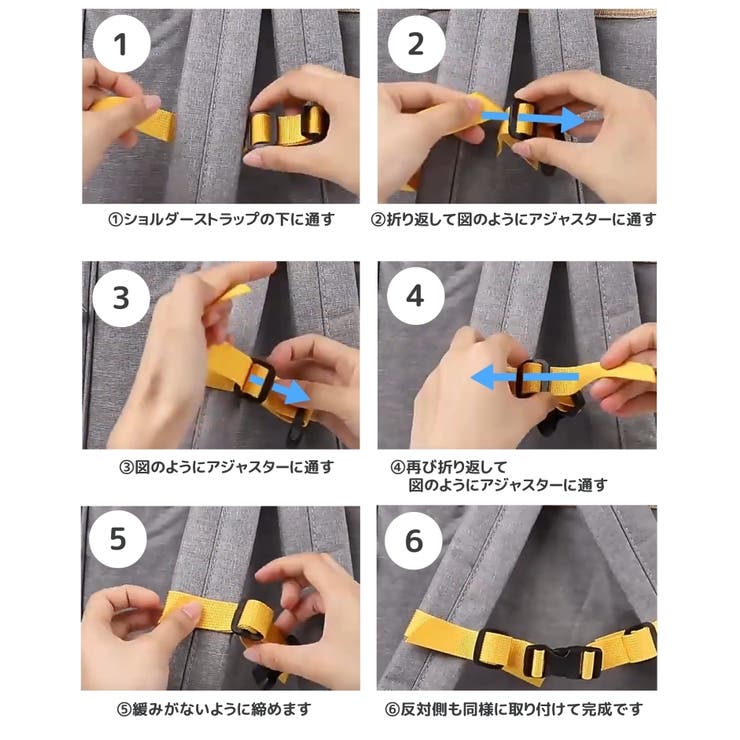 1

①ショルダーストラップの下に通す

2

②折り返して図のようにアジャスターに通す

3

③図のようにアジャスターに通す

4

④再び折り返して
図のようにアジャスターに通す

5

⑤緩みがないように締めます

6

⑥反対側も同様に取り付けて完成です