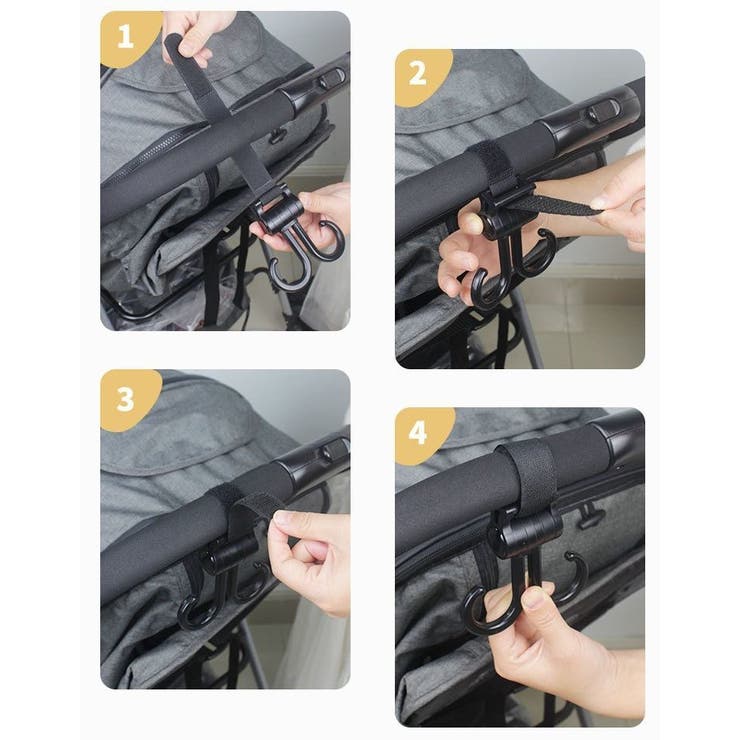 1

2

3

4