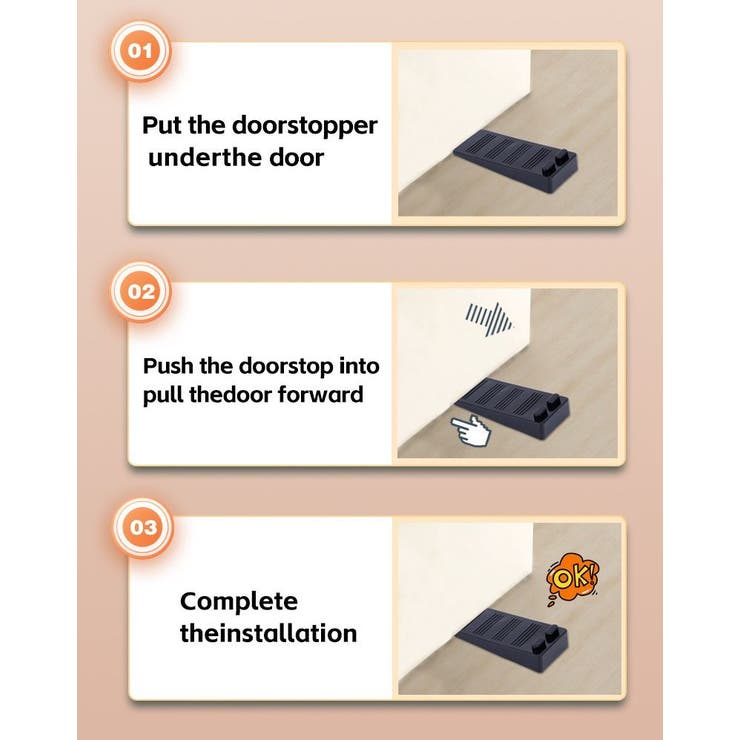 01

Put the doorstopper underthe door

02

Push the doorstop into pull thedoor forward

03

Complete theinstallation

OK!