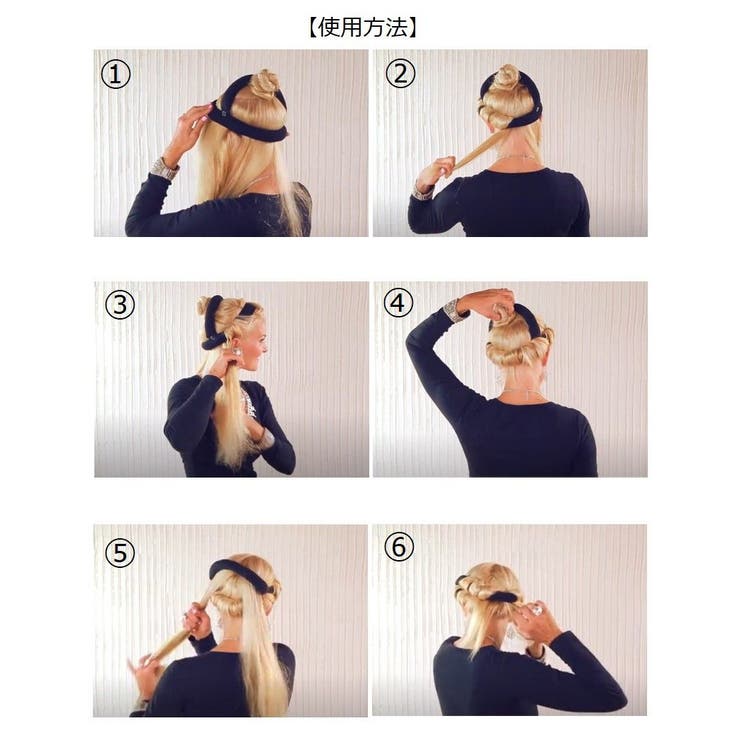 【使用方法】

①

②

③

④

⑤

⑥