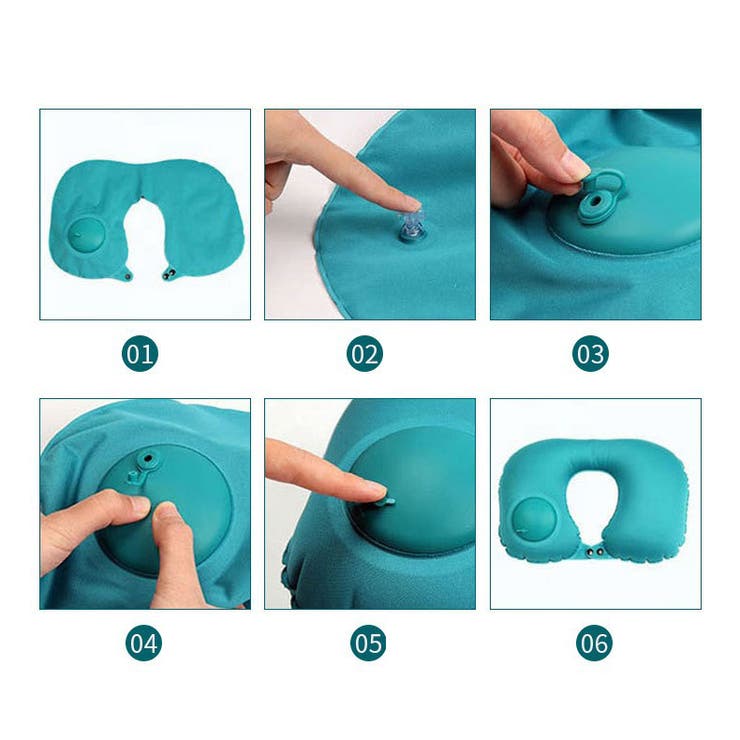 01

02

03

04

05

06