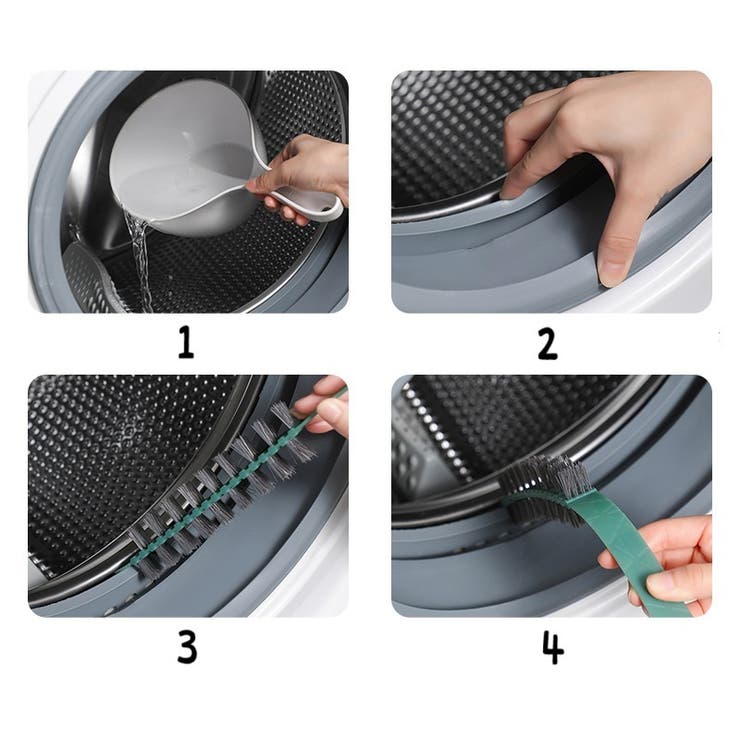 1

2

3

4