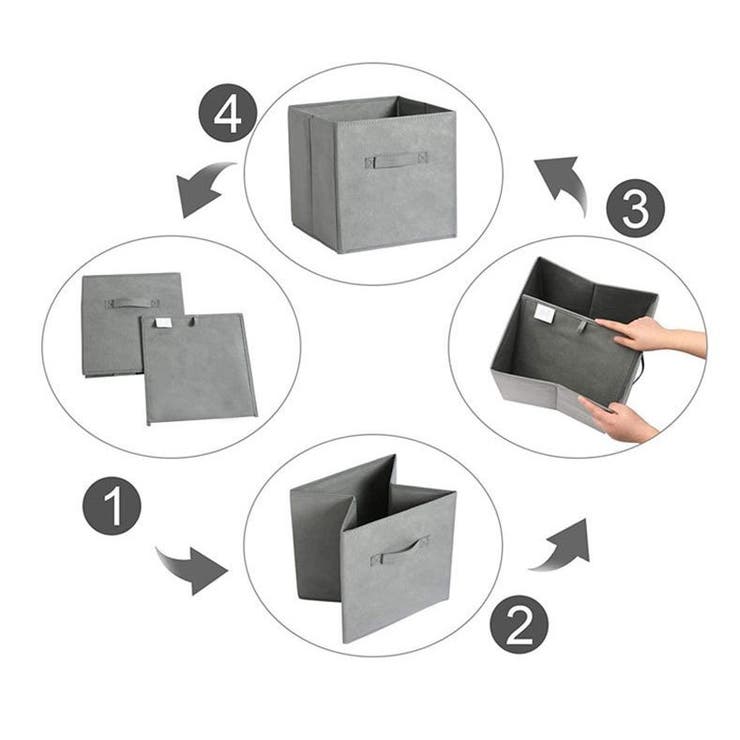 4

3

1

2