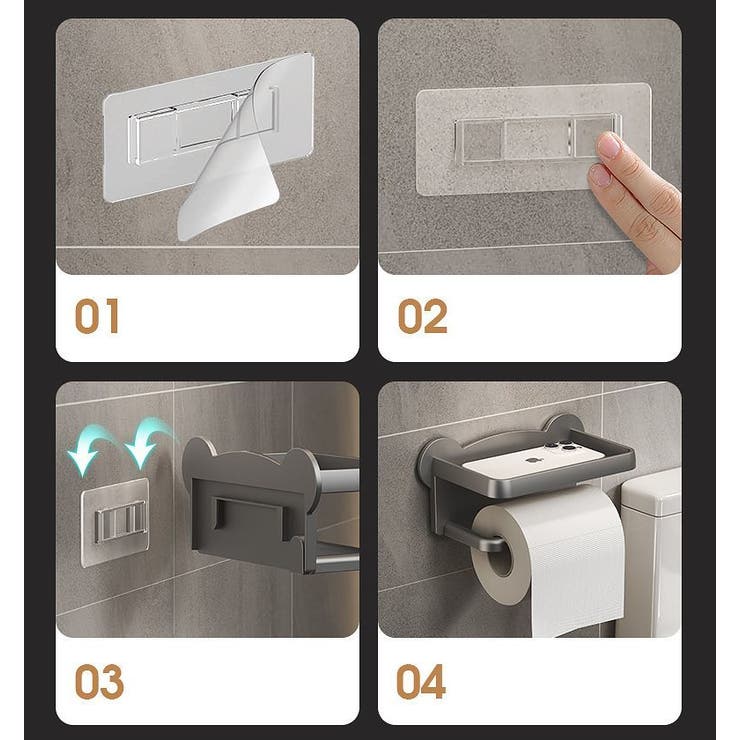 01

02

03

04