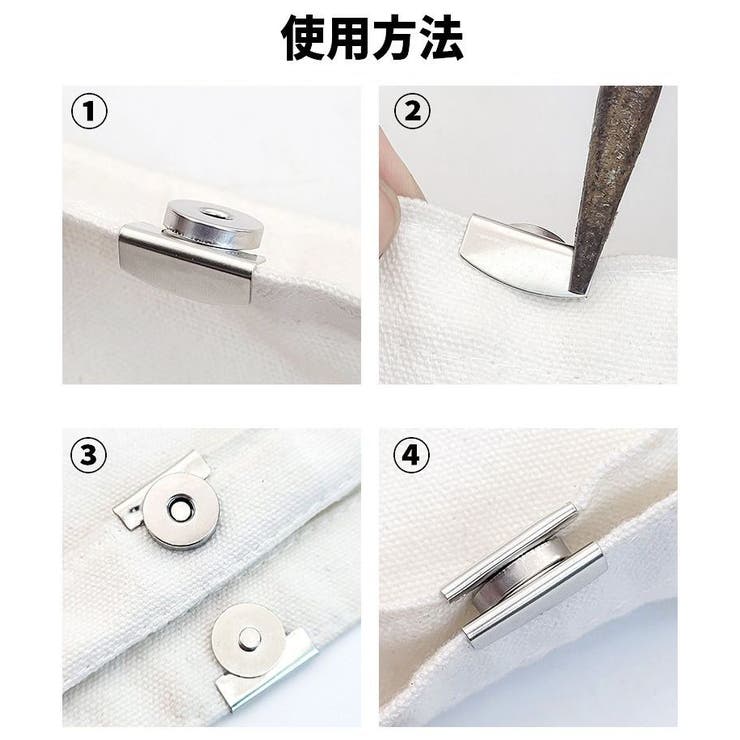 使用方法

①

②

③

④