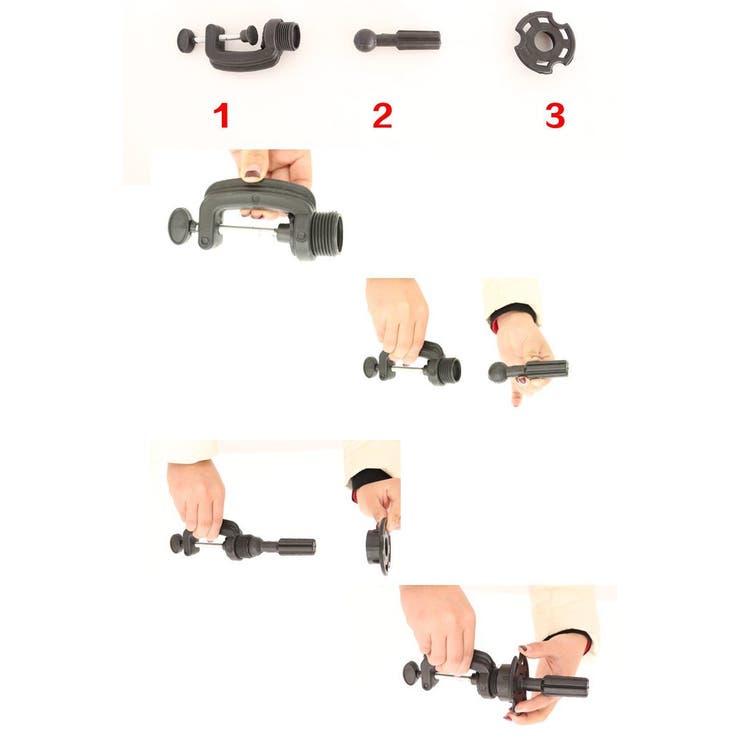 1
2
3