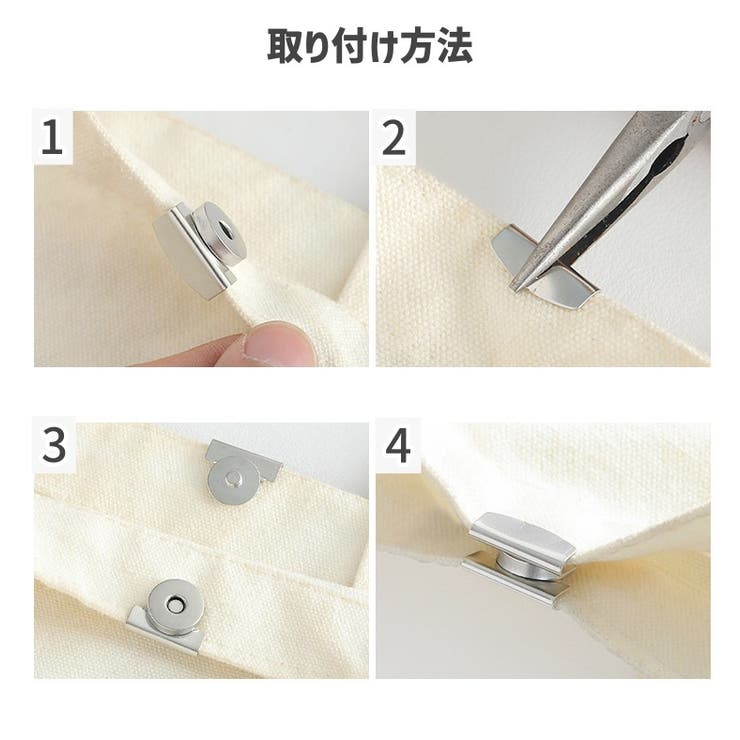 取り付け方法

1

2

3

4