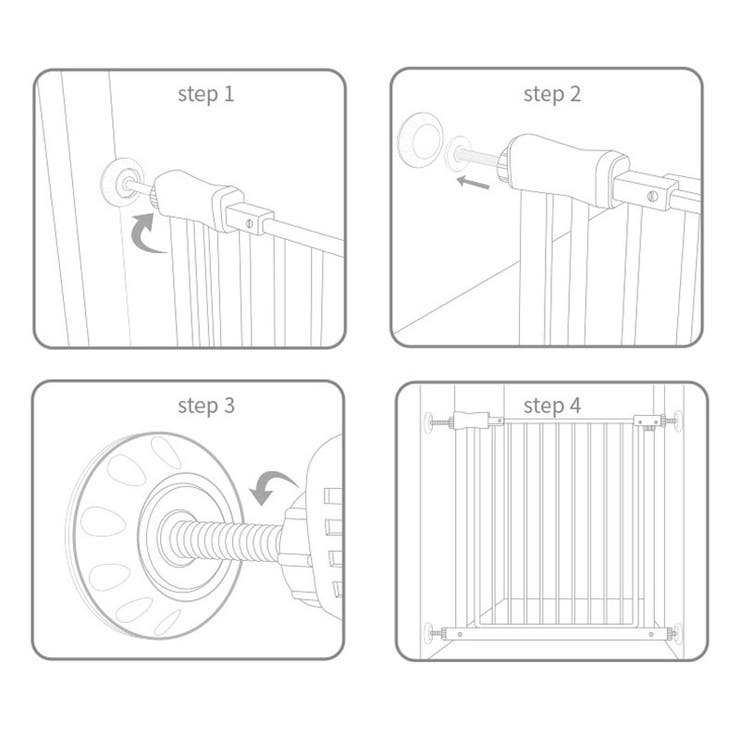 step 1

step 2

step 3

step 4