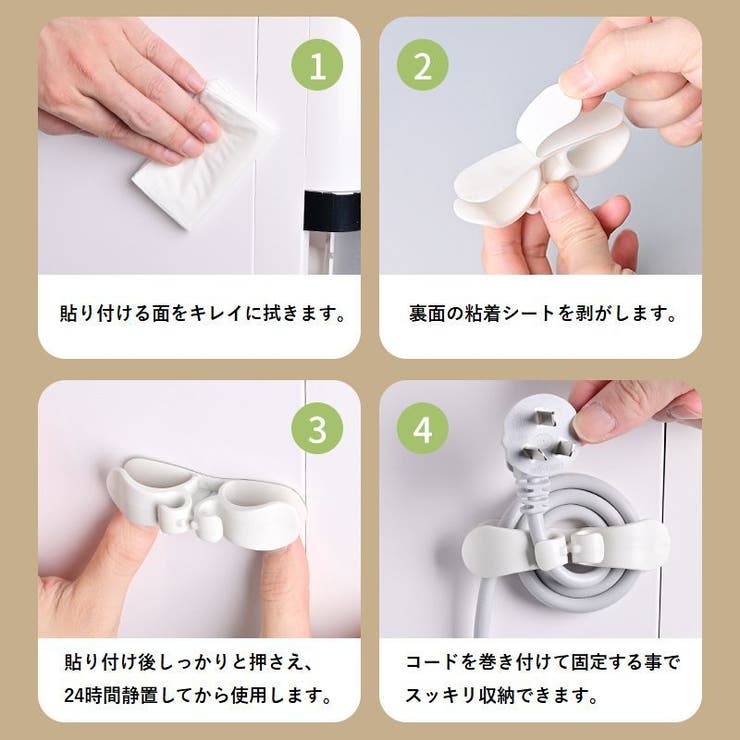 1

貼り付ける面をキレイに拭きます。

2

裏面の粘着シートを剥がします。

3

貼り付け後しっかりと押さえ、24時間静置してから使用します。

4

コードを巻き付けて固定する事でスッキリ収納できます。