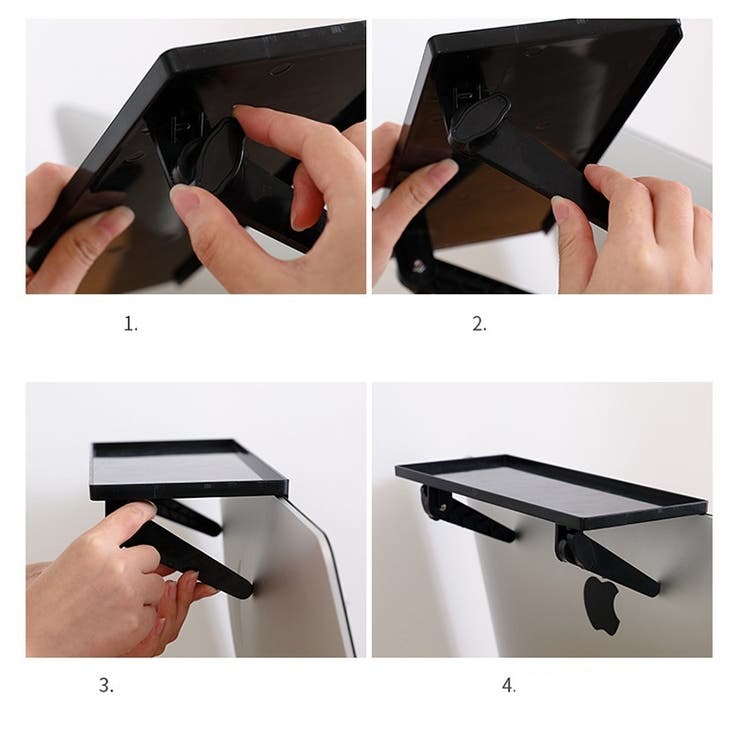 1.

2.

3.

4.