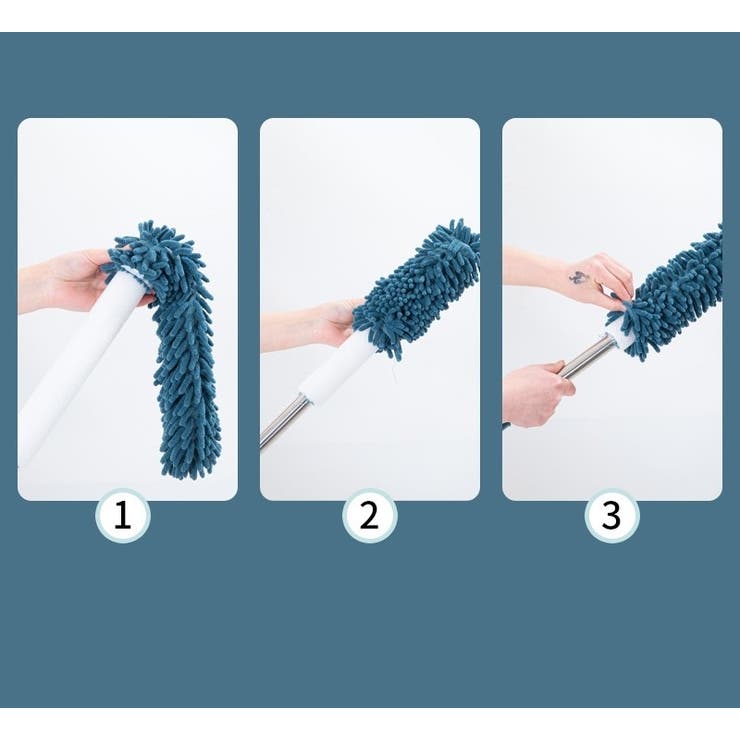 1

2

3