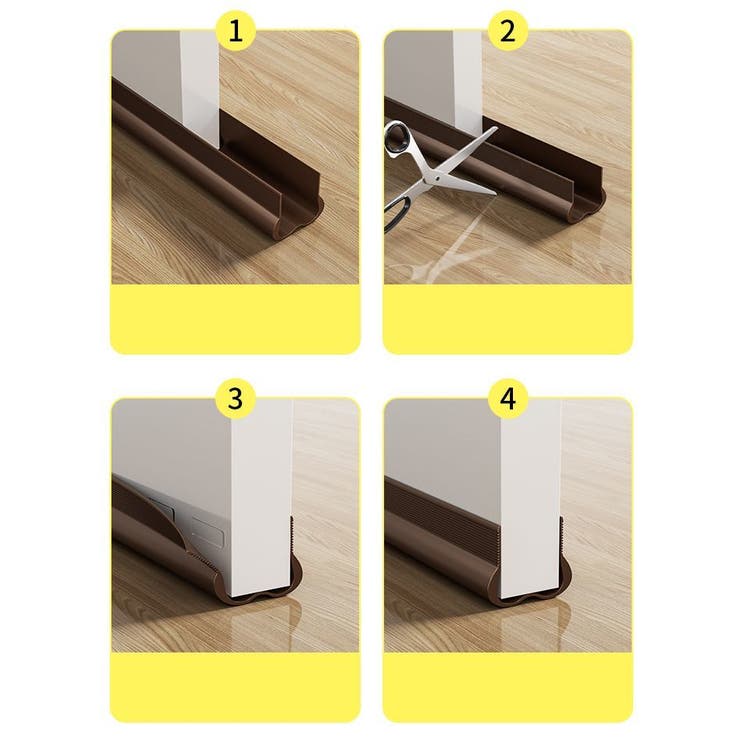 1

2

3

4