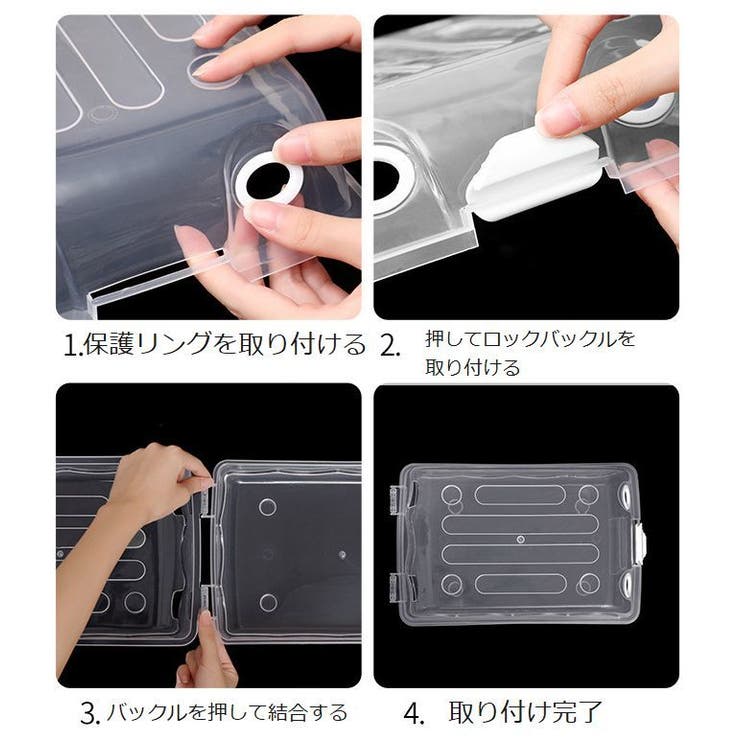 1.保護リングを取り付ける

2. 押してロックバックルを取り付ける

3. バックルを押して結合する

4. 取り付け完了