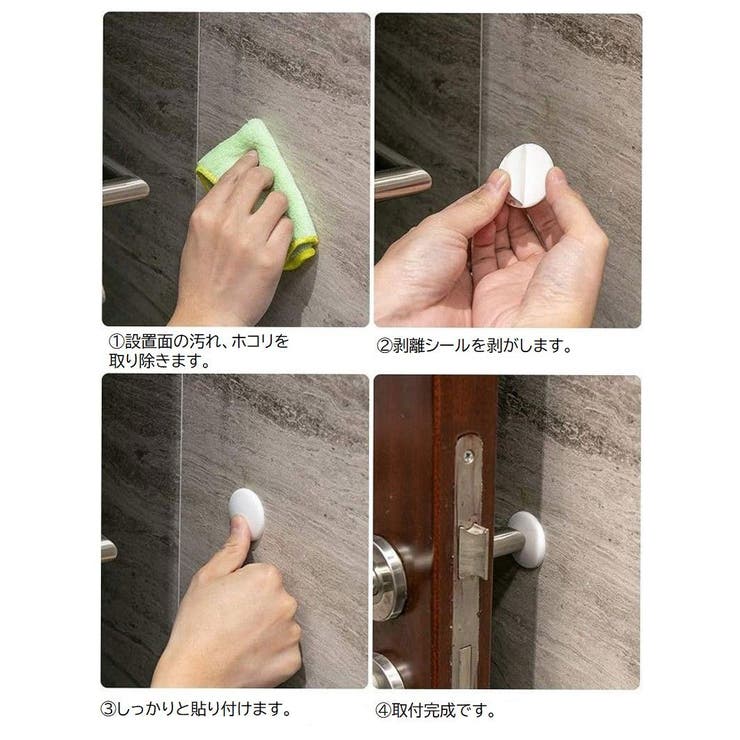 ①設置面の汚れ、ホコリを取り除きます。

②剥離シールを剥がします。

③しっかりと貼り付けます。

④取付完成です。