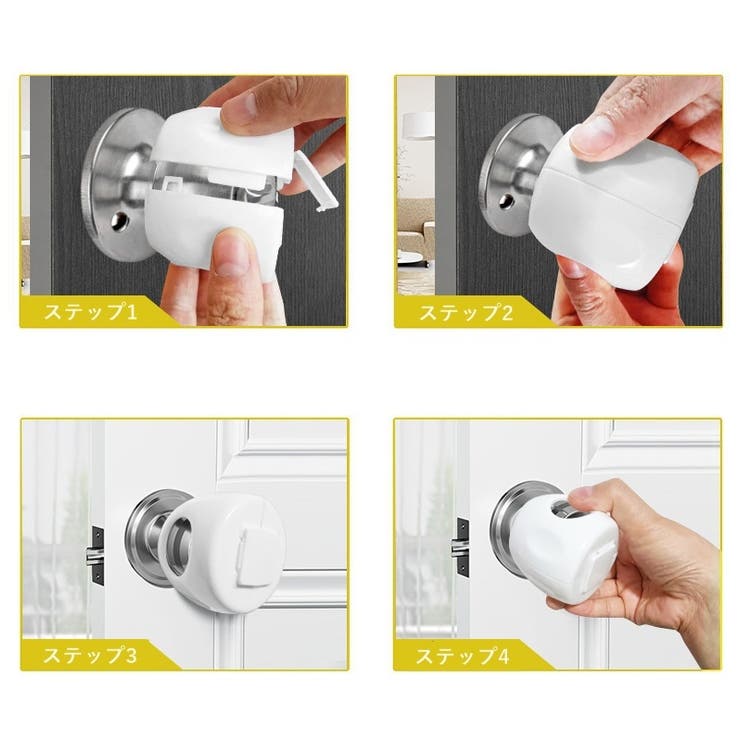 ステップ1

ステップ2

ステップ3

ステップ4