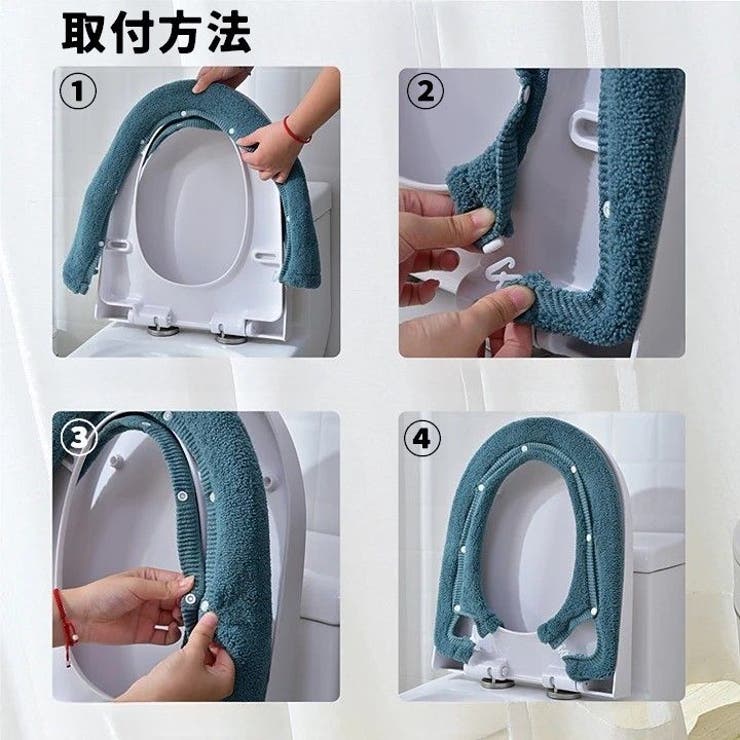 取付方法

①

②

③

④