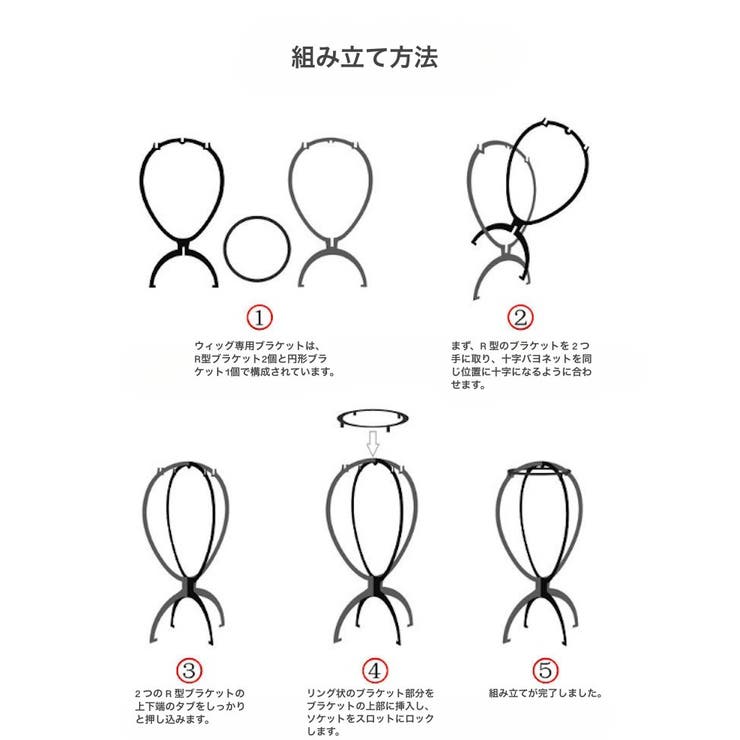 組み立て方法

①

ウィッグ専用ブラケットは、R型ブラケット2個と円形ブラケット1個で構成されています。

②

まず、R 型のブラケットを 2 つ手に取り、十字バヨネットを同じ位置に十字になるように合わせます。

③

2 つの R 型ブラケットの上下端のタブをしっかりと押し込みます。

④

リング状のブラケット部分をブラケットの上部に挿入し、ソケットをスロットにロックします。

⑤

組み立てが完了しました。