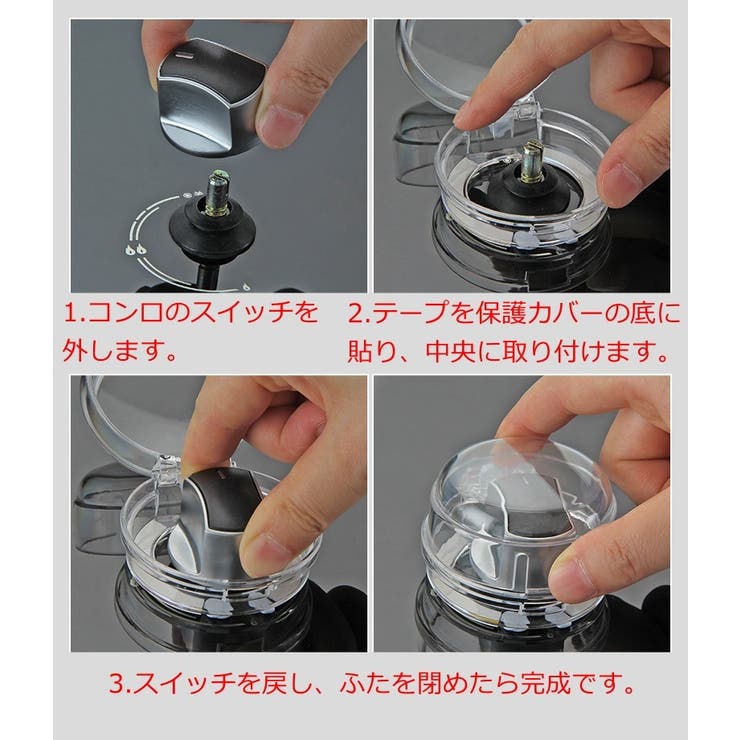 1.コンロのスイッチを外します。

2.テープを保護カバーの底に貼り、中央に取り付けます。

3.スイッチを戻し、ふたを閉めたら完成です。