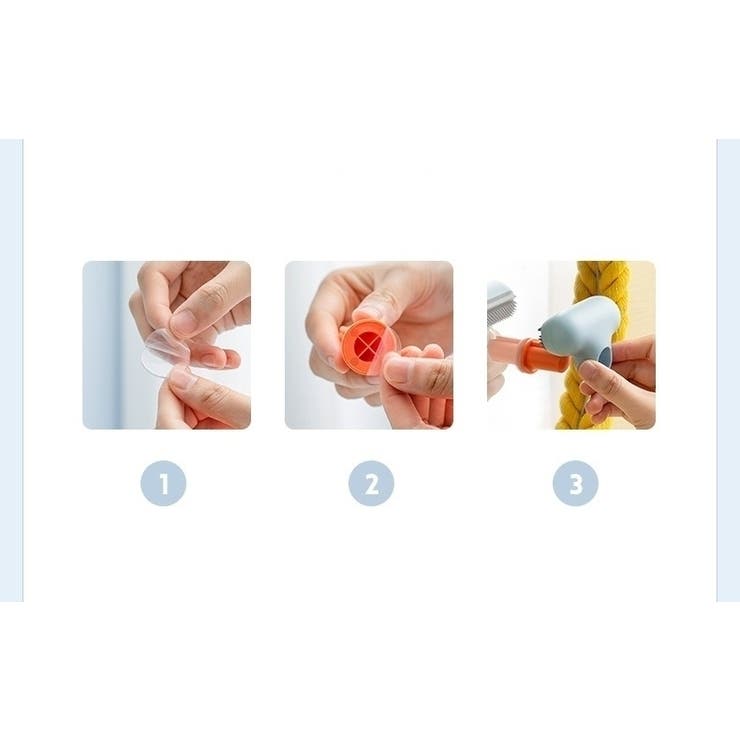 1

2

3