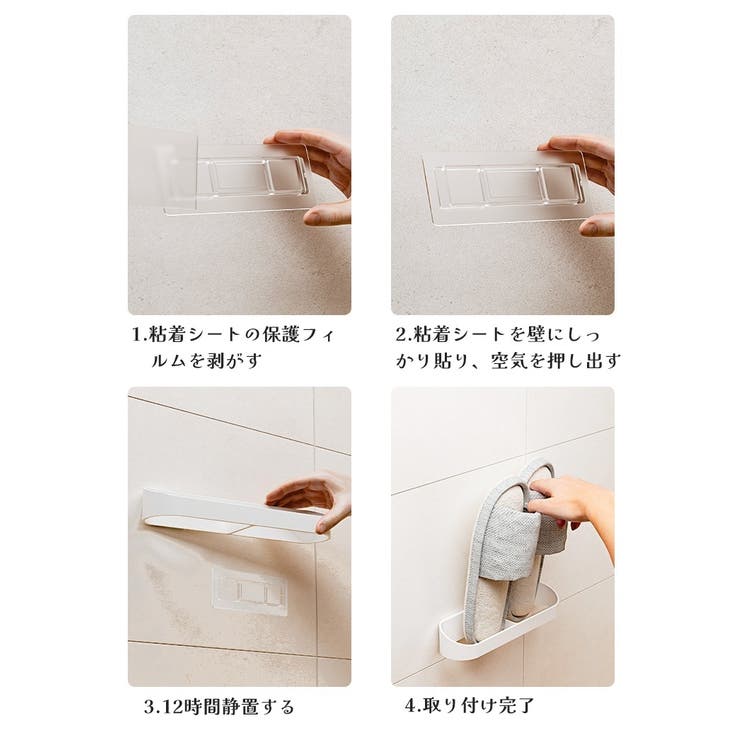 1.粘着シートの保護フィルムを剥がす

2.粘着シートを壁にしっかり貼り、空気を押し出す

3.12時間静置する

4.取り付け完了