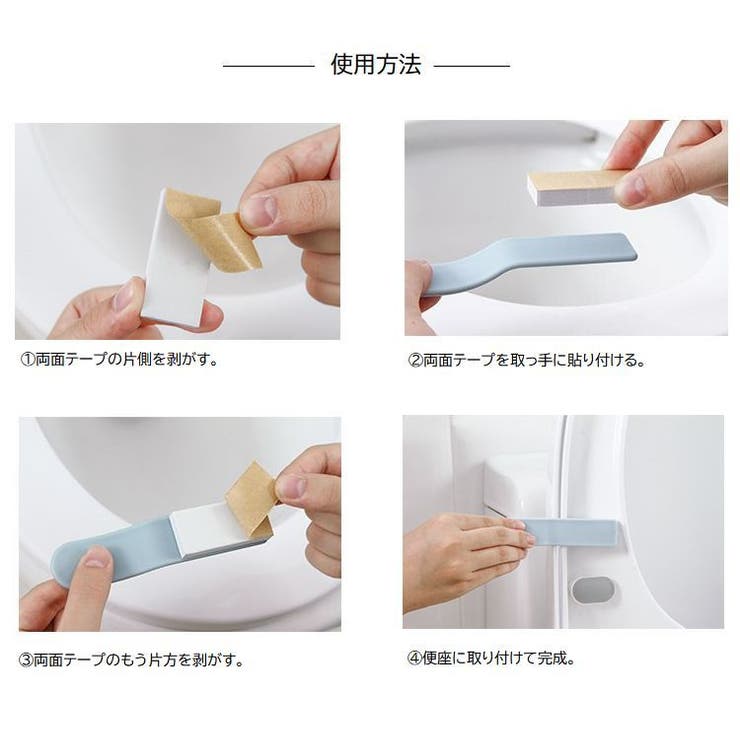 使用方法

①両面テープの片側を剥がす。

②両面テープを取っ手に貼り付ける。

③両面テープのもう片方を剥がす。

④便座に取り付けて完成。