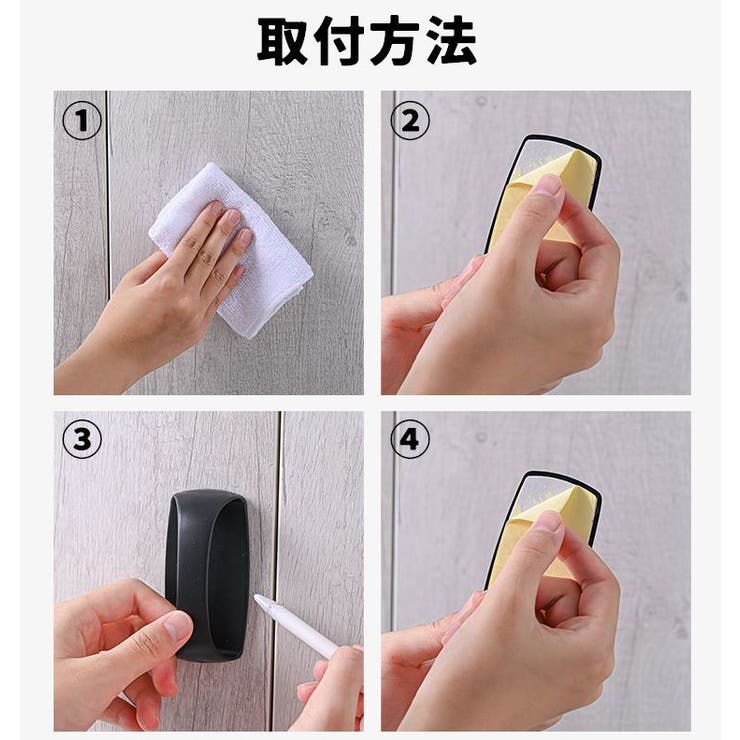 取付方法

①

②

③

④