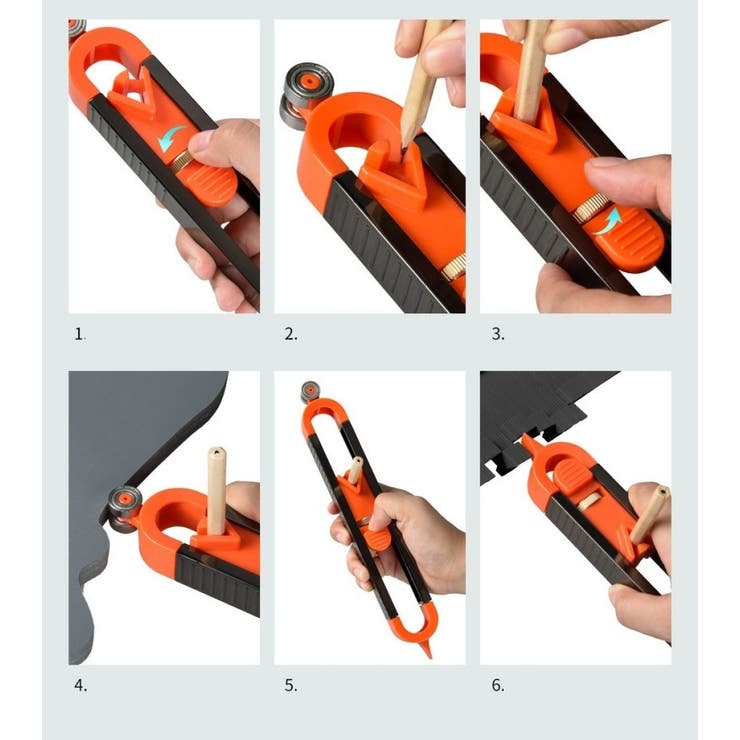 1.

2.

3.

4.

5.

6.