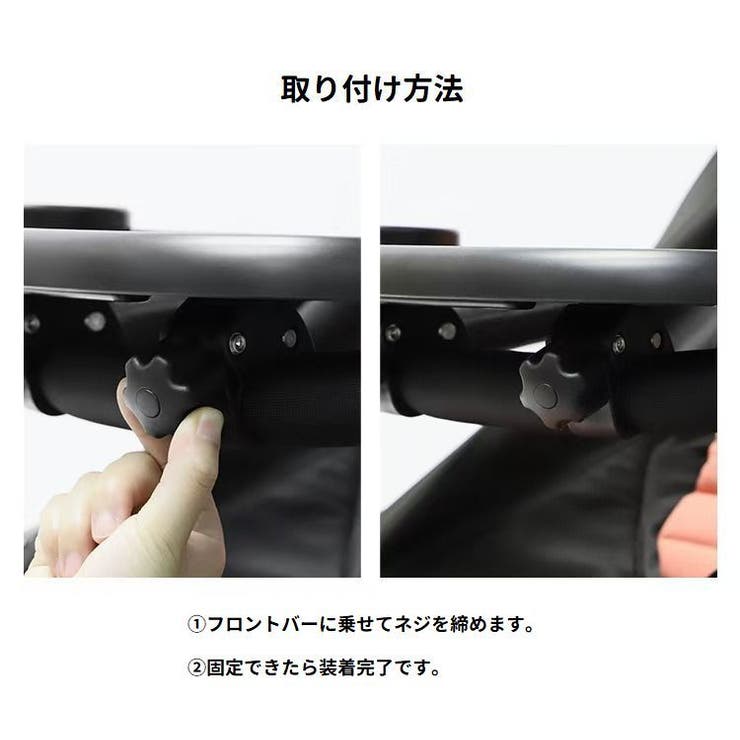 取り付け方法

①フロントバーに乗せてネジを締めます。

②固定できたら装着完了です。