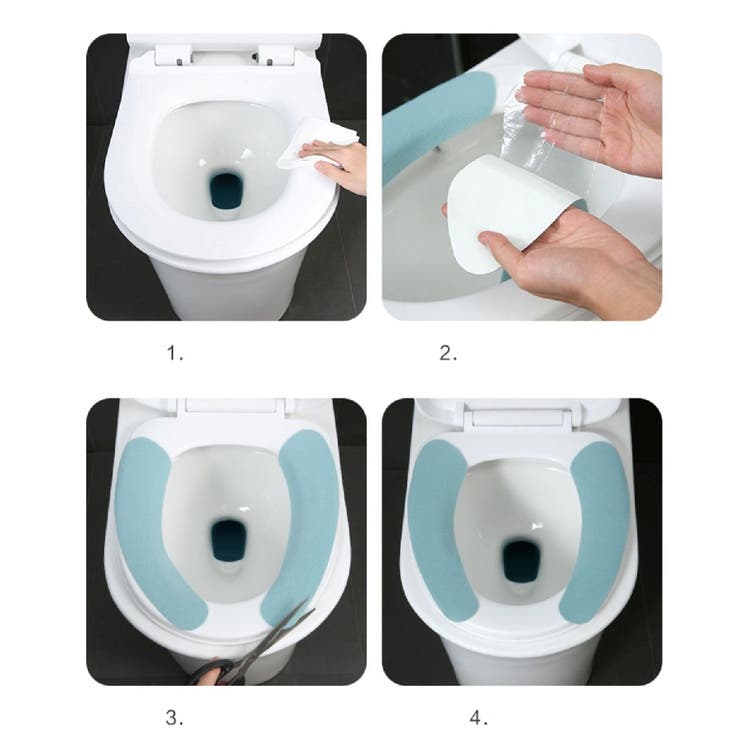 1.

2.

3.

4.