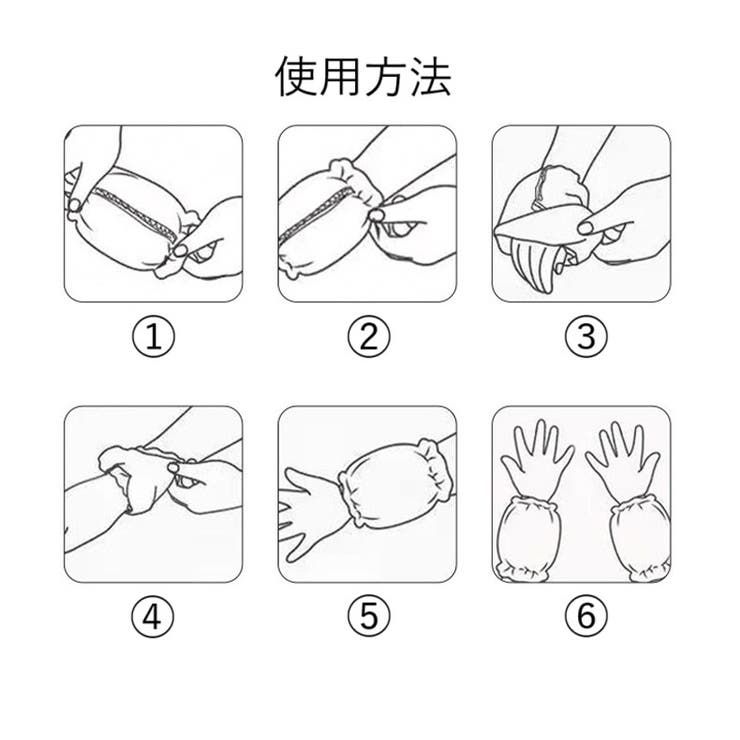 使用方法

①

②

③

④

⑤

⑥