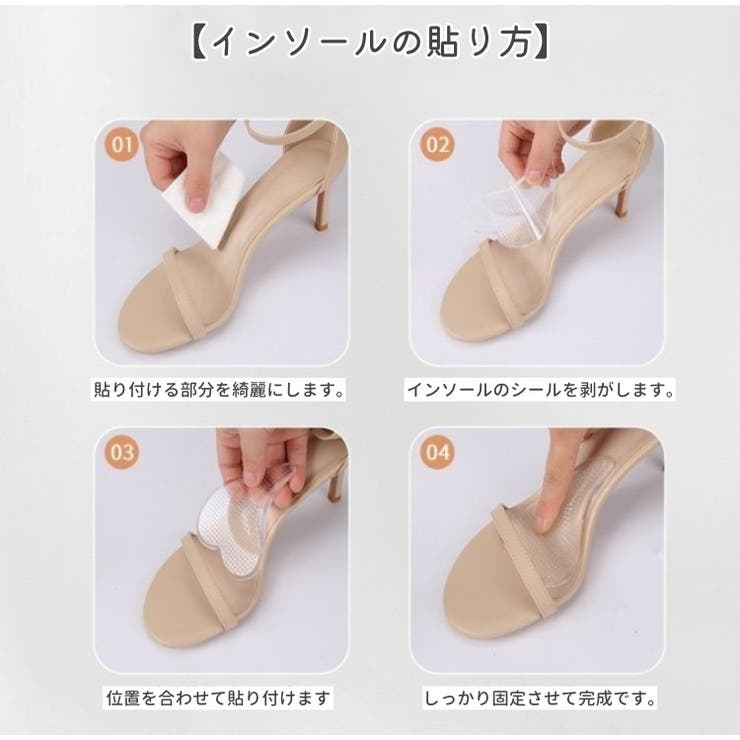 【インソールの貼り方】

01

貼り付ける部分を綺麗にします。

02

インソールのシールを剥がします。

03

位置を合わせて貼り付けます

04

しっかり固定させて完成です。