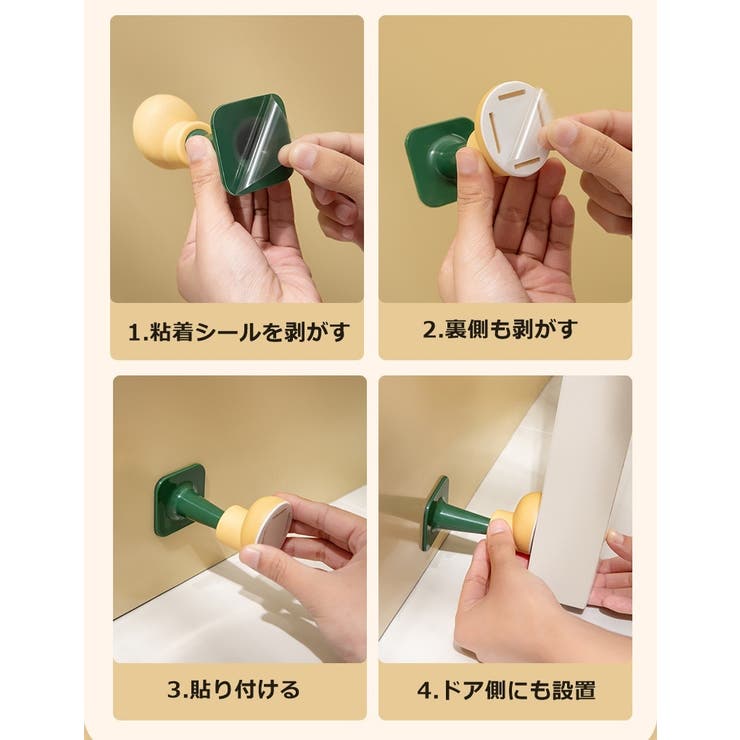 1.粘着シールを剥がす

2.裏側も剥がす

3.貼り付ける

4.ドア側にも設置