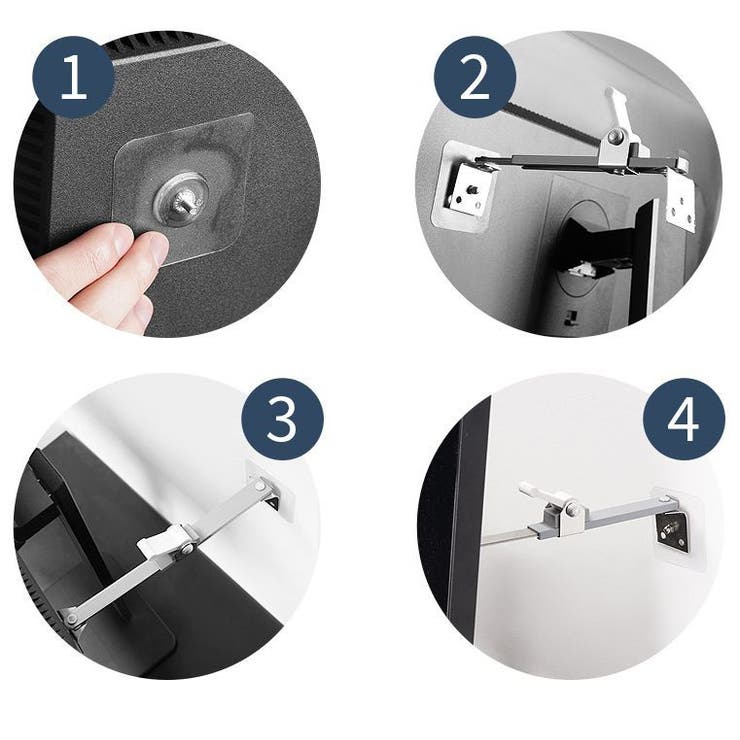 1

2

3

4