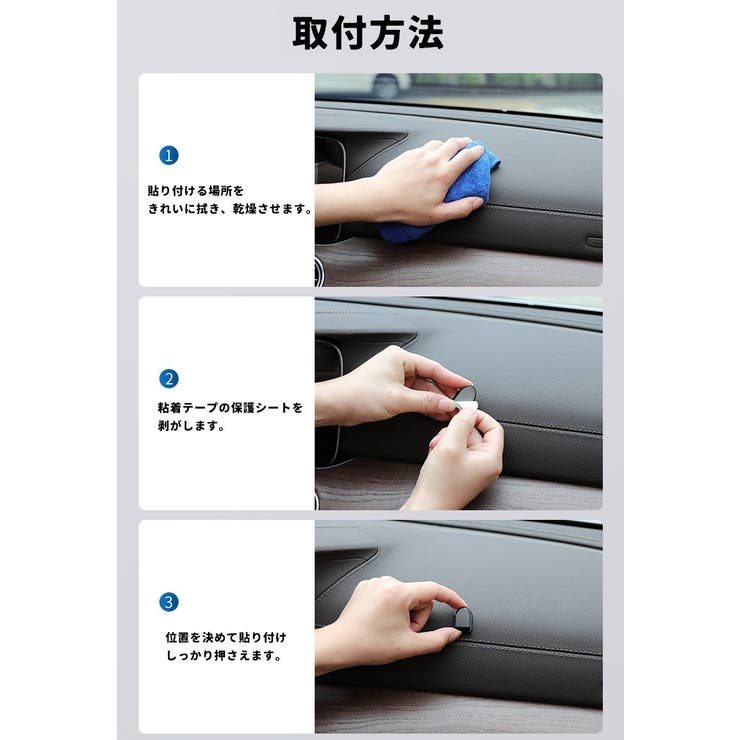 取付方法

1

貼り付ける場所を
きれいに拭き、乾燥させます。

2

粘着テープの保護シートを
剥がします。

3

位置を決めて貼り付け
しっかり押さえます。