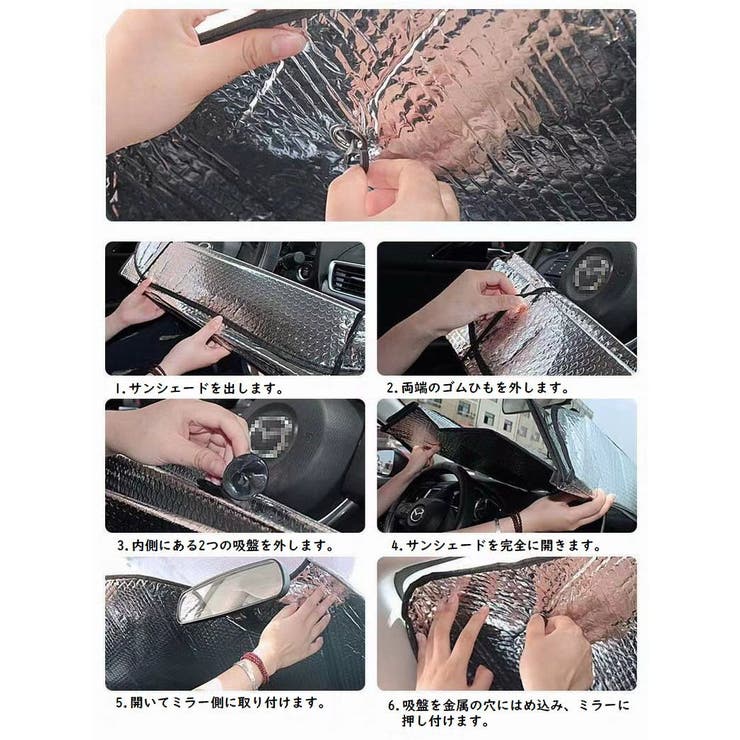 1.サンシェードを出します。

2.両端のゴムひもを外します。

3.内側にある2つの吸盤を外します。

4.サンシェードを完全に開きます。

5.開いてミラー側に取り付けます。

6.吸盤を金属の穴にはめ込み、ミラーに押し付けます。