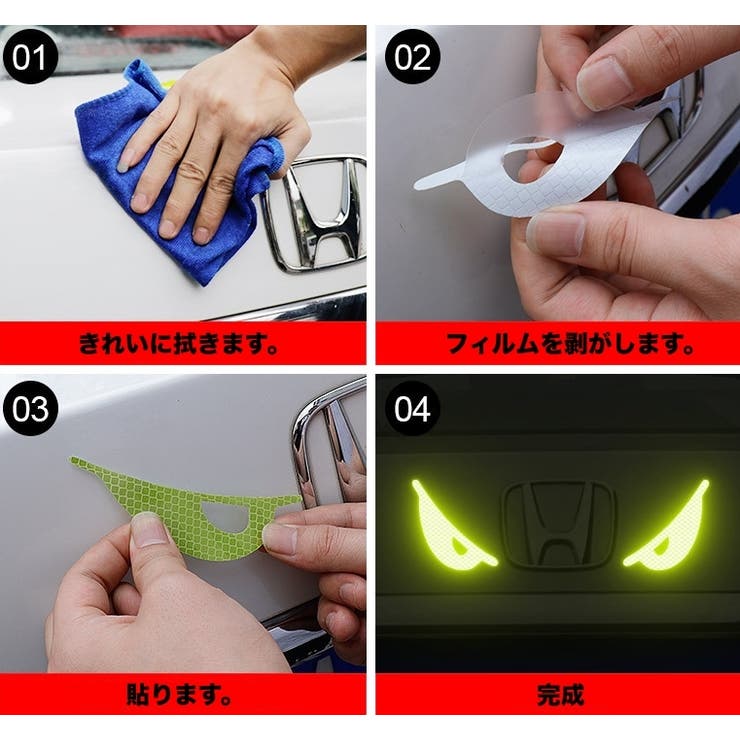 01

きれいに拭きます。

02

フィルムを剥がします。

03

貼ります。

04

完成