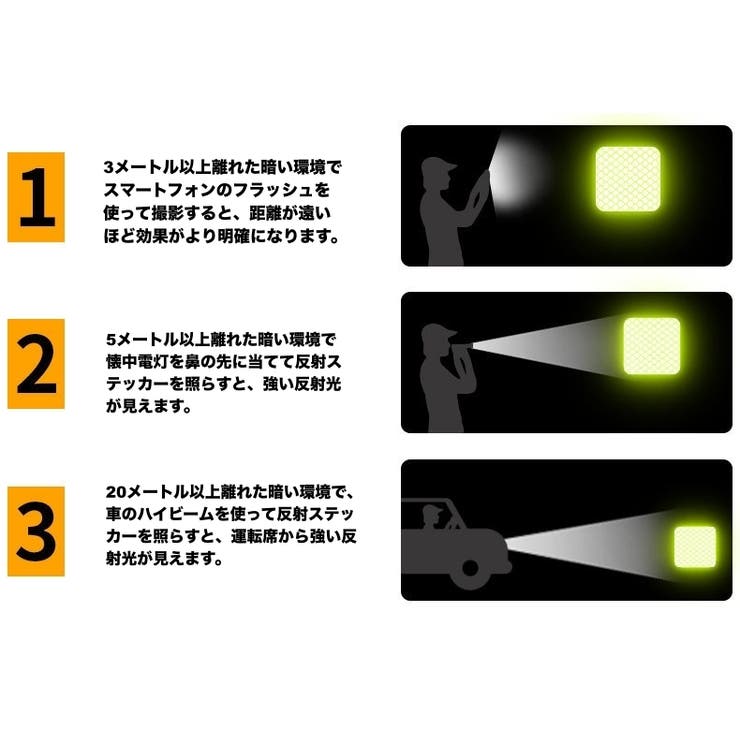 1

3メートル以上離れた暗い環境でスマートフォンのフラッシュを使って撮影すると、距離が遠いほど効果がより明確になります。

2

5メートル以上離れた暗い環境で懐中電灯を鼻の先に当てて反射ステッカーを照らすと、強い反射光が見えます。

3

20メートル以上離れた暗い環境で、車のハイビームを使って反射ステッカーを照らすと、運転席から強い反射光が見えます。