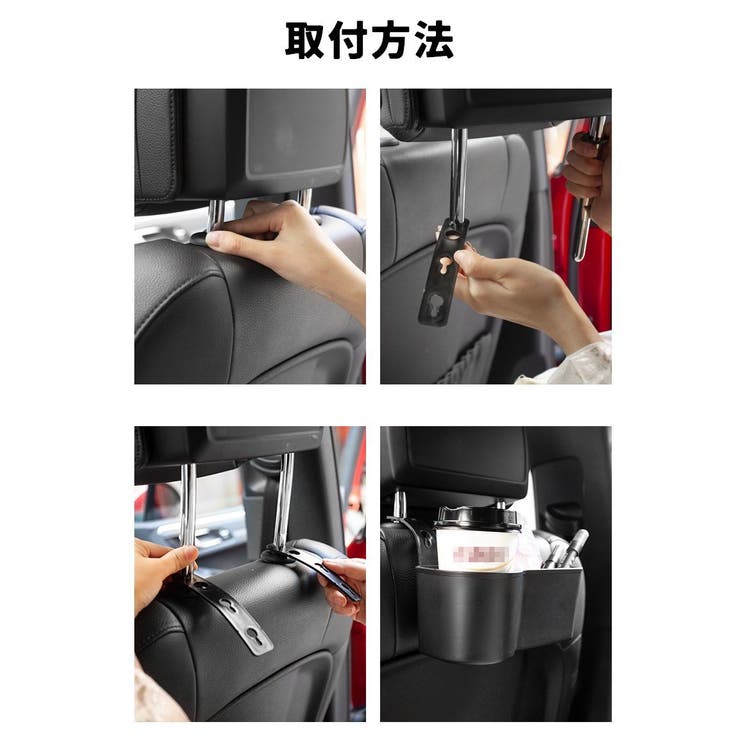 取付方法