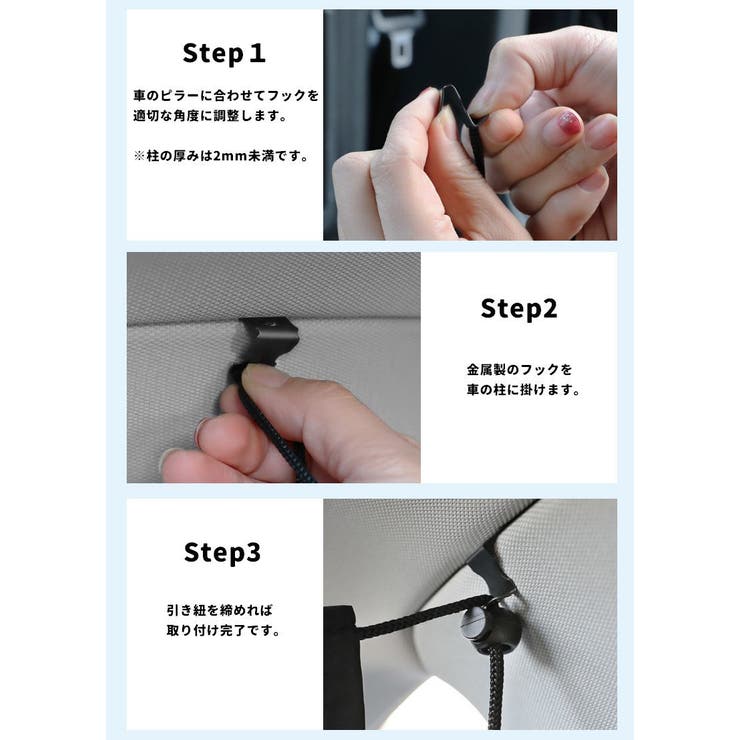 Step 1

車のピラーに合わせてフックを適切な角度に調整します。

※柱の厚みは2mm未満です。

Step2

金属製のフックを車の柱に掛けます。

Step3

引き紐を締めれば取り付け完了です。