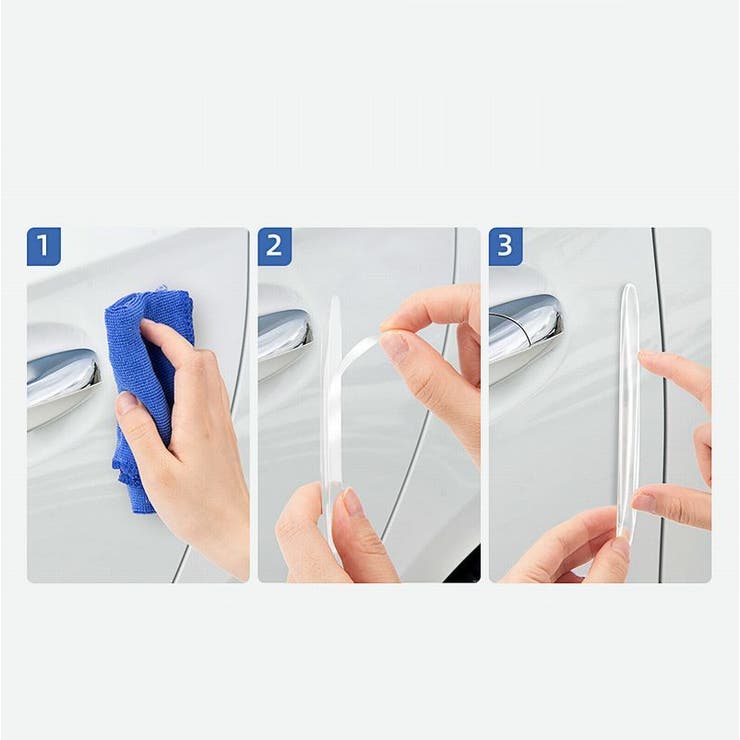 1

2

3