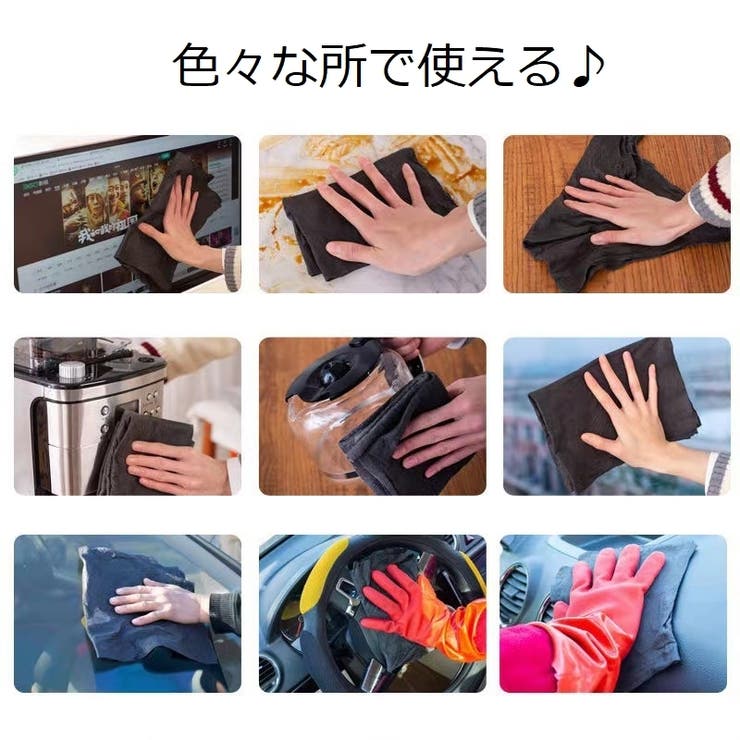 色々な所で使える♪